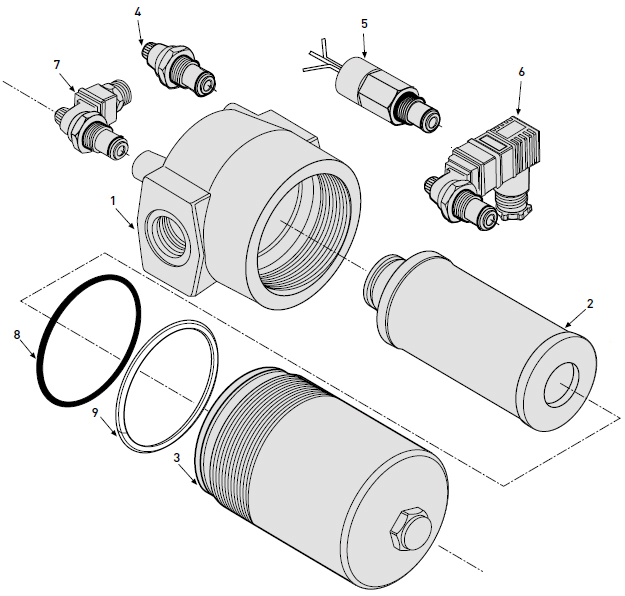 4
5
7
6
1
2
8
9
3